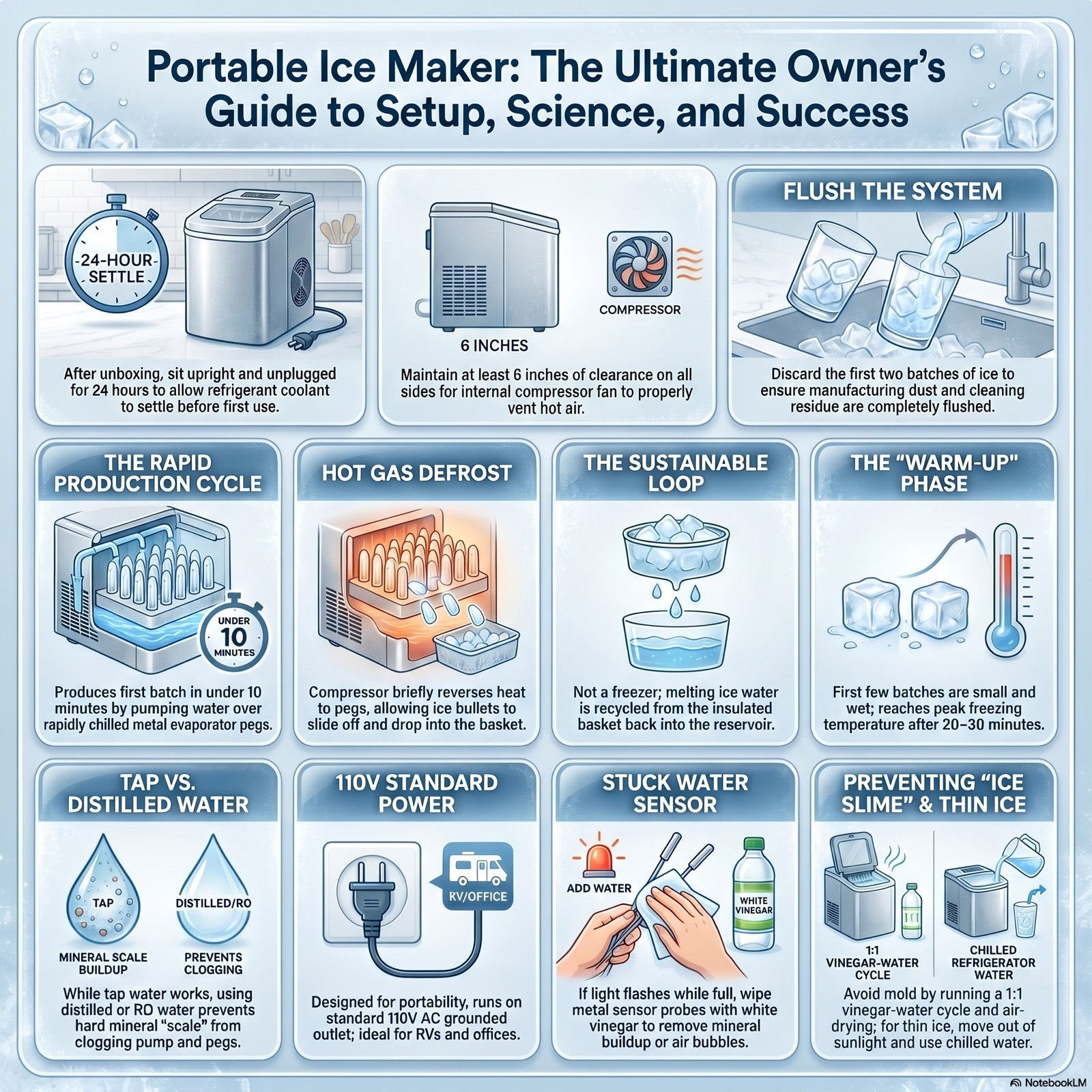 Portable Ice Maker: The Ultimate Owner's Guide to Setup, Science, and Success

24-HOUR SETTLE

After unboxing, sit upright and unplugged for 24 hours to allow refrigerant coolant to settle before first use.

COMPRESSOR

6 INCHES

Maintain at least 6 inches of clearance on all sides for internal compressor fan to properly vent hot air.

FLUSH THE SYSTEM

Discard the first two batches of ice to ensure manufacturing dust and cleaning residue are completely flushed.

THE RAPID PRODUCTION CYCLE

UNDER 10 MINUTES

Produces first batch in under 10 minutes by pumping water over rapidly chilled metal evaporator pegs.

HOT GAS DEFROST

Compressor briefly reverses heat to pegs, allowing ice bullets to slide off and drop into the basket.

THE SUSTAINABLE LOOP

Not a freezer; melting ice water is recycled from the insulated basket back into the reservoir.

THE "WARM-UP" PHASE

First few batches are small and wet; reaches peak freezing temperature after 20–30 minutes.

TAP VS. DISTILLED WATER

TAP

DISTILLED/RO

MINERAL SCALE BUILDUP

PREVENTS CLOGGING

While tap water works, using distilled or RO water prevents hard mineral "scale" from clogging pump and pegs.

110V STANDARD POWER

RV/OFFICE

Designed for portability, runs on standard 110V AC grounded outlet; ideal for RVs and offices.

STUCK WATER SENSOR

ADD WATER

WHITE VINEGAR

If light flashes while full, wipe metal sensor probes with white vinegar to remove mineral buildup or air bubbles.

PREVENTING "ICE SLIME" & THIN ICE

1:1 VINEGAR-WATER CYCLE

CHILLED REFRIGERATOR WATER

Avoid mold by running a 1:1 vinegar-water cycle and air-drying; for thin ice, move out of sunlight and use chilled water.

NotebookLM